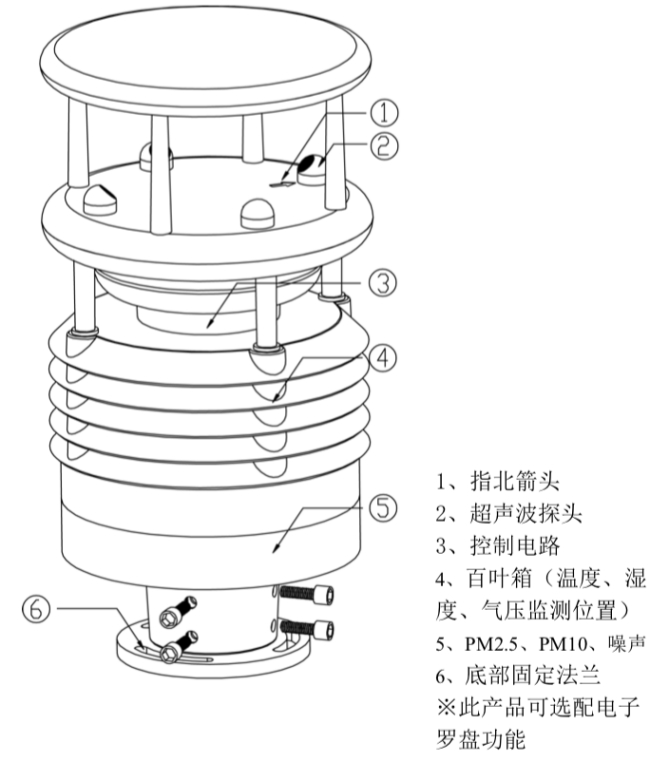 ①
②
③
④
⑤
⑥

1、指北箭头
2、超声波探头
3、控制电路
4、百叶箱（温度、湿度、气压监测位置）
5、PM2.5、PM10、噪声
6、底部固定法兰
※此产品可选配电子罗盘功能