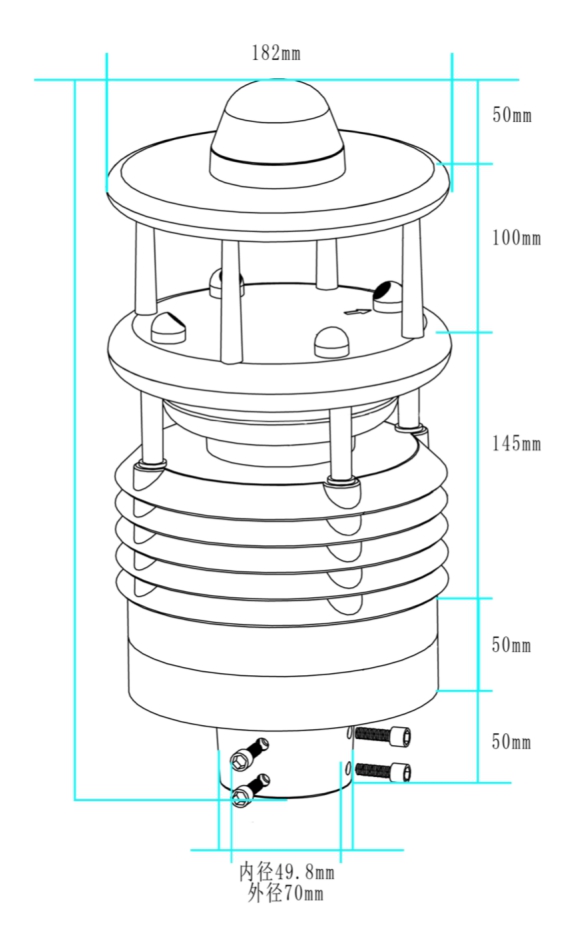 182mm

50mm

100mm

145mm

50mm

50mm

内径49.8mm
外径70mm