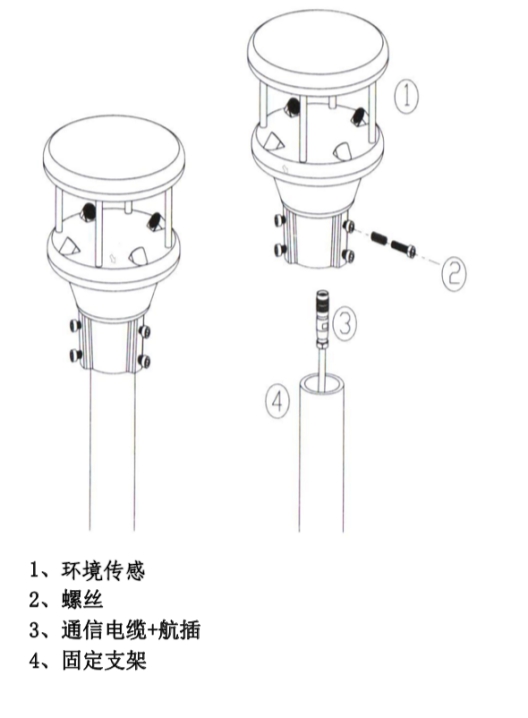 1

2

3

4

1、环境传感
2、螺丝
3、通信电缆+航插
4、固定支架